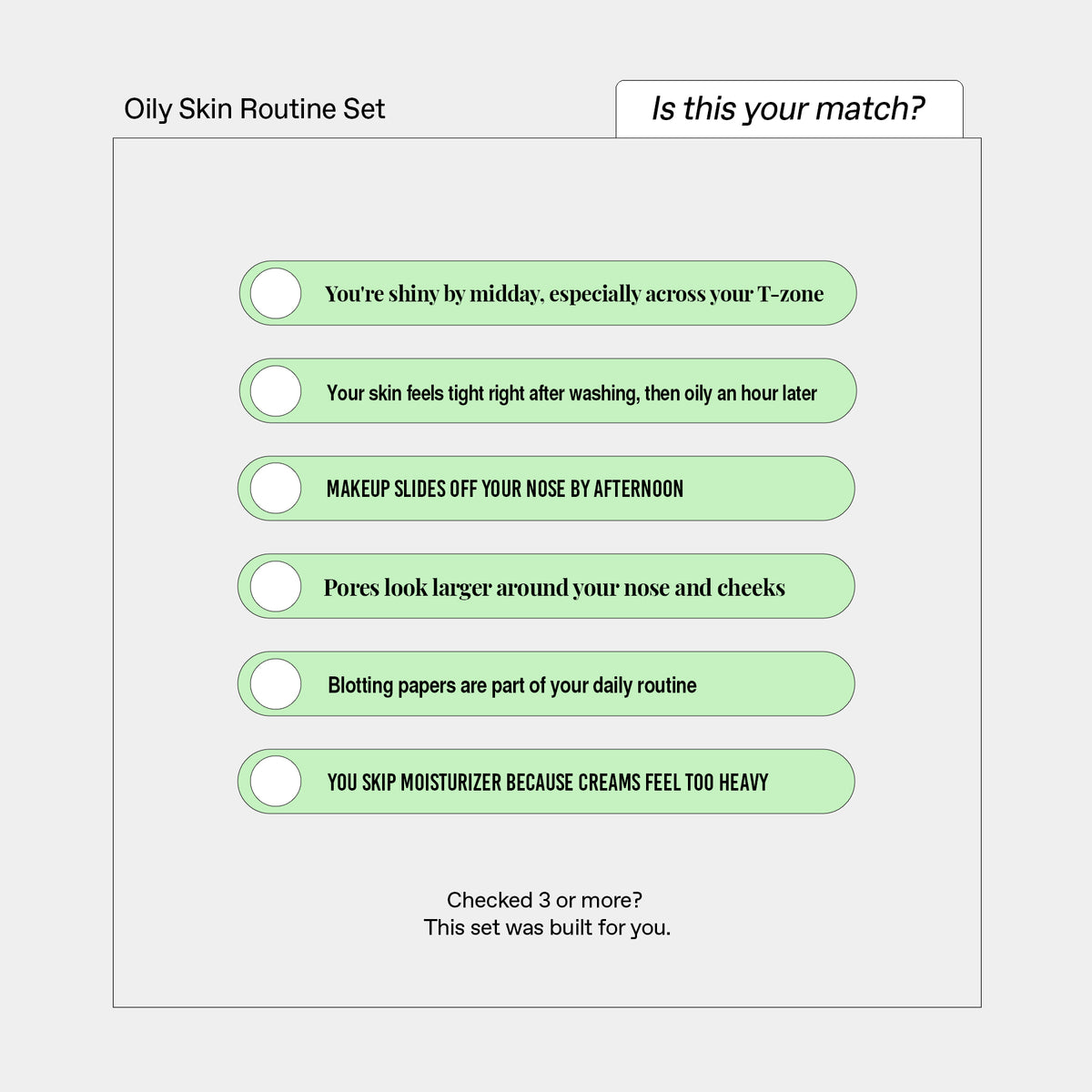 Oily Skin Routine Set

Is this your match?

☐ You're shiny by midday, especially across your T-zone

☐ Your skin feels tight right after washing, then oily an hour later

☐ MAKEUP SLIDES OFF YOUR NOSE BY AFTERNOON

☐ Pores look larger around your nose and cheeks

☐ Blotting papers are part of your daily routine

☐ YOU SKIP MOISTURIZER BECAUSE CREAMS FEEL TOO HEAVY

Checked 3 or more?
This set was built for you.